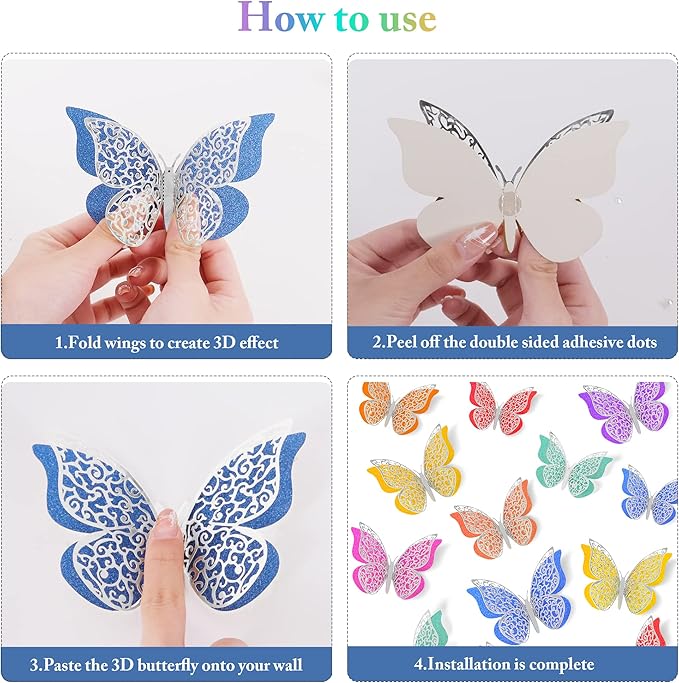 How to use

1.Fold wings to create 3D effect

2.Peel off the double sided adhesive dots

3.Paste the 3D butterfly onto your wall

4.Installation is complete