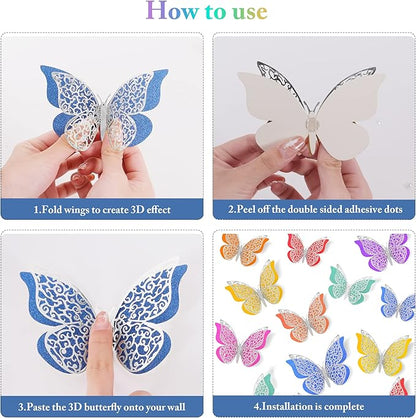 How to use

1.Fold wings to create 3D effect

2.Peel off the double sided adhesive dots

3.Paste the 3D butterfly onto your wall

4.Installation is complete